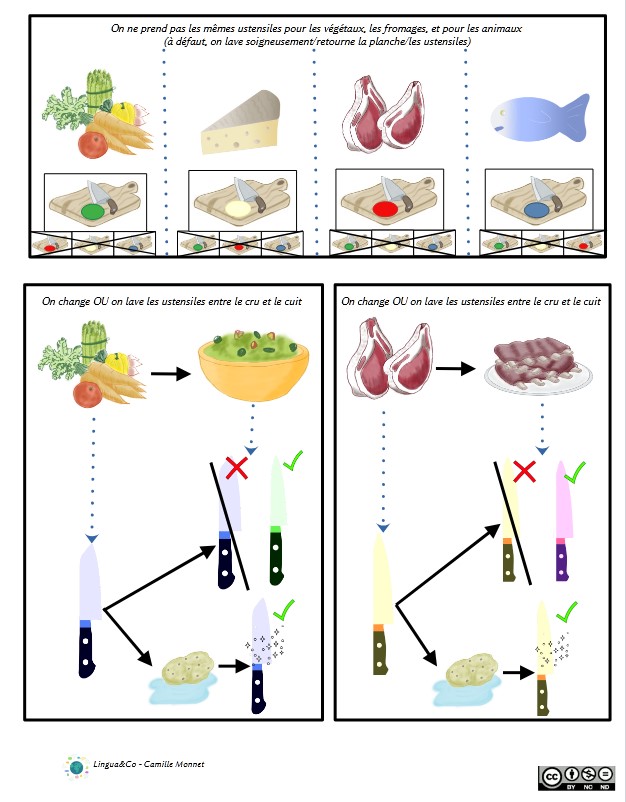 On ne prend pas les mêmes ustensiles pour les végétaux, les fromages, et pour les animaux
(à défaut, on lave soigneusement/retourne la planche/les ustensiles)

On change OU on lave les ustensiles entre le cru et le cuit

On change OU on lave les ustensiles entre le cru et le cuit

Lingua&Co - Camille Monnet

BY NC ND